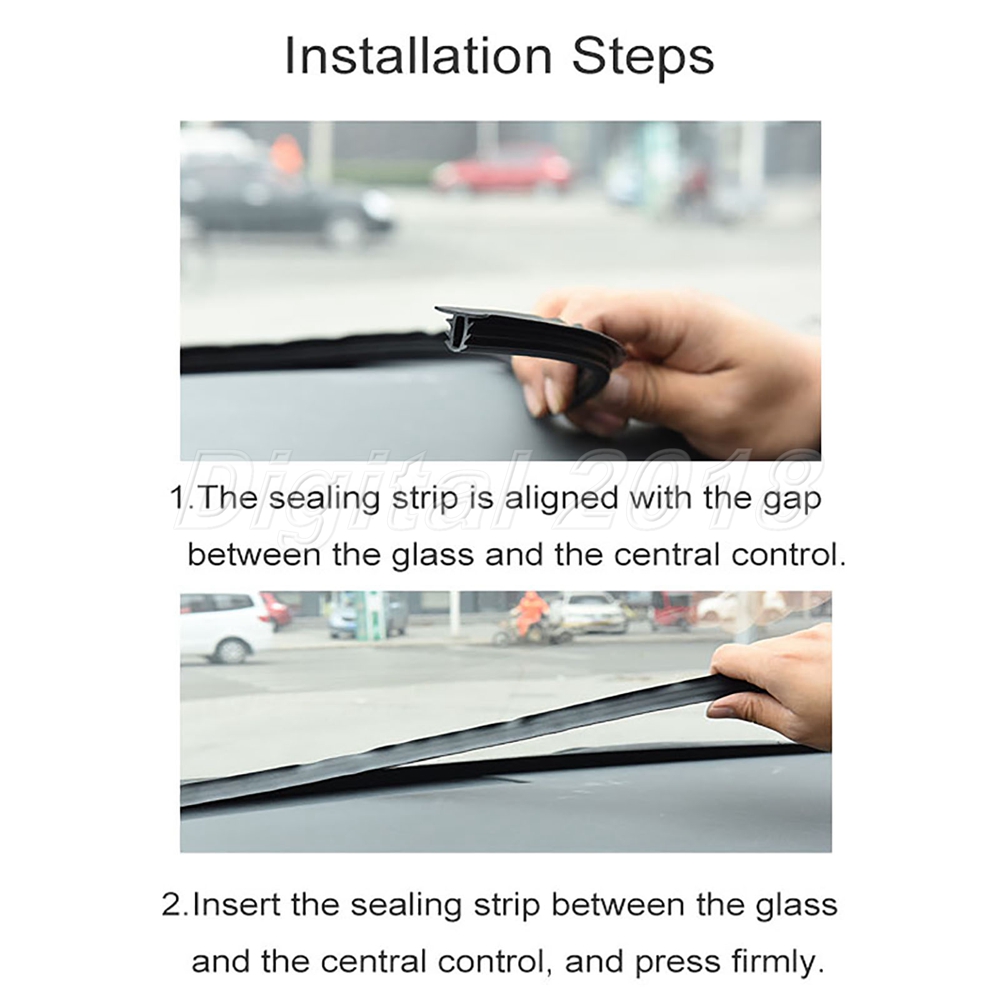 Installation Steps

Digital 2018

1.The sealing strip is aligned with the gap between the glass and the central control.

2.Insert the sealing strip between the glass and the central control, and press firmly.