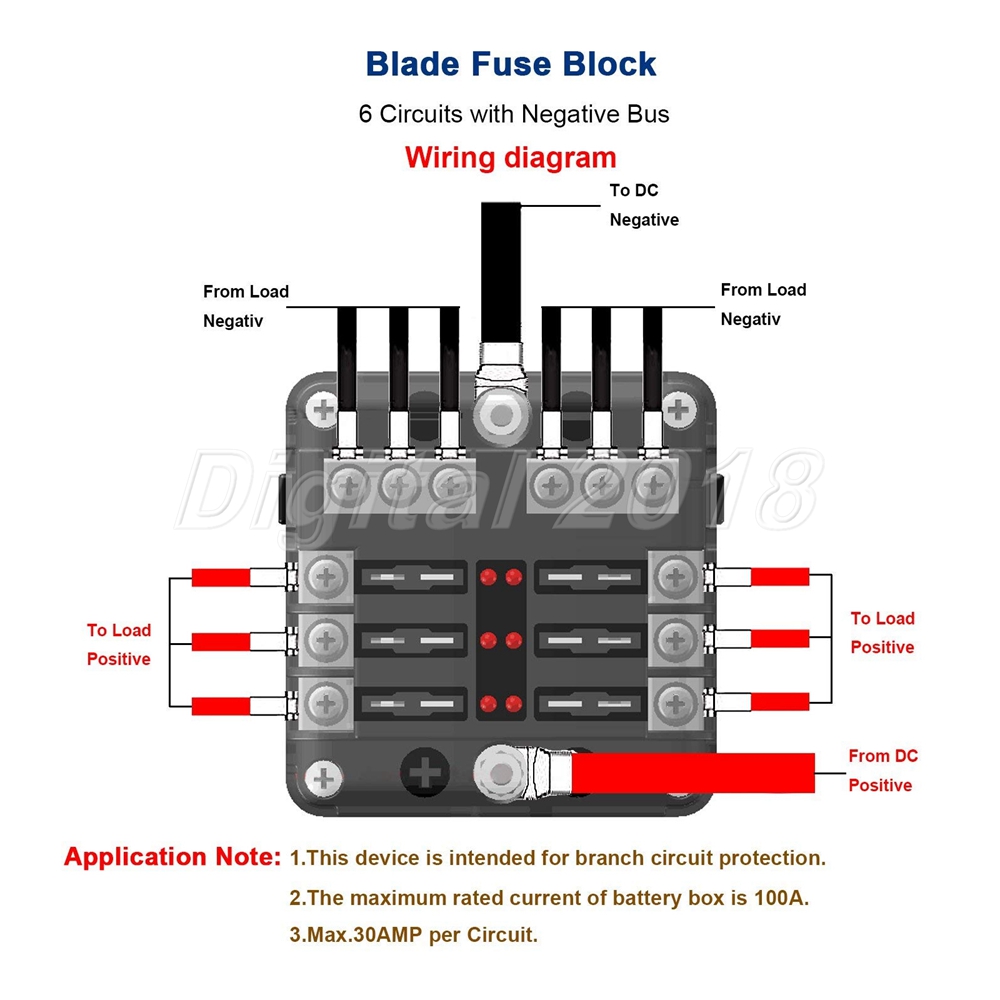 Blade Fuse Block

6 Circuits with Negative Bus

Wiring diagram

To DC Negative

From Load Negativ

From Load Negativ

Digital2018

To Load Positive

To Load Positive

From DC Positive

Application Note: 1.This device is intended for branch circuit protection.

2.The maximum rated current of battery box is 100A.

3.Max.30AMP per Circuit.