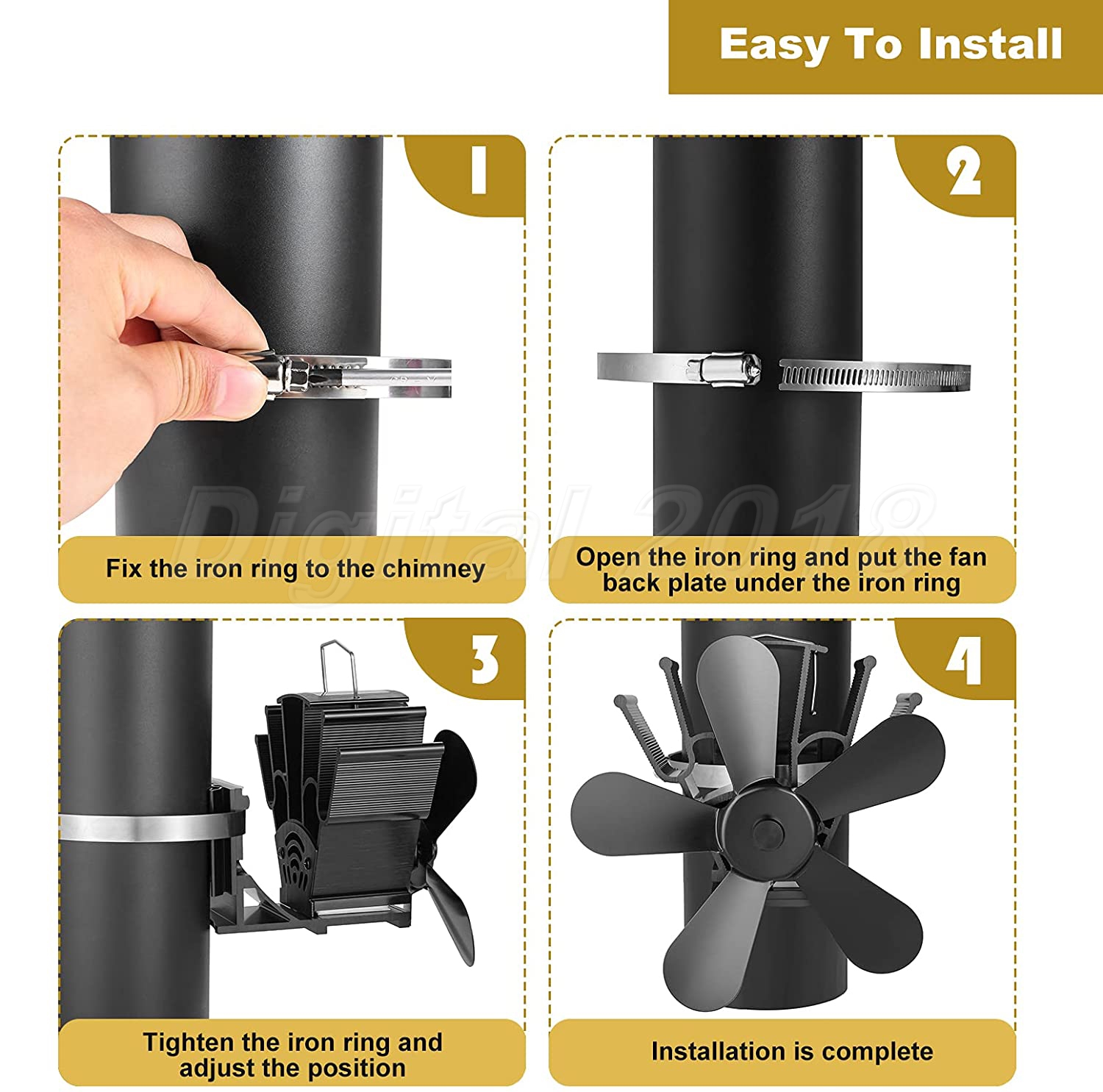 Easy To Install

1

Fix the iron ring to the chimney

2

Open the iron ring and put the fan back plate under the iron ring

Digital 2018

3

Tighten the iron ring and adjust the position

4

Installation is complete