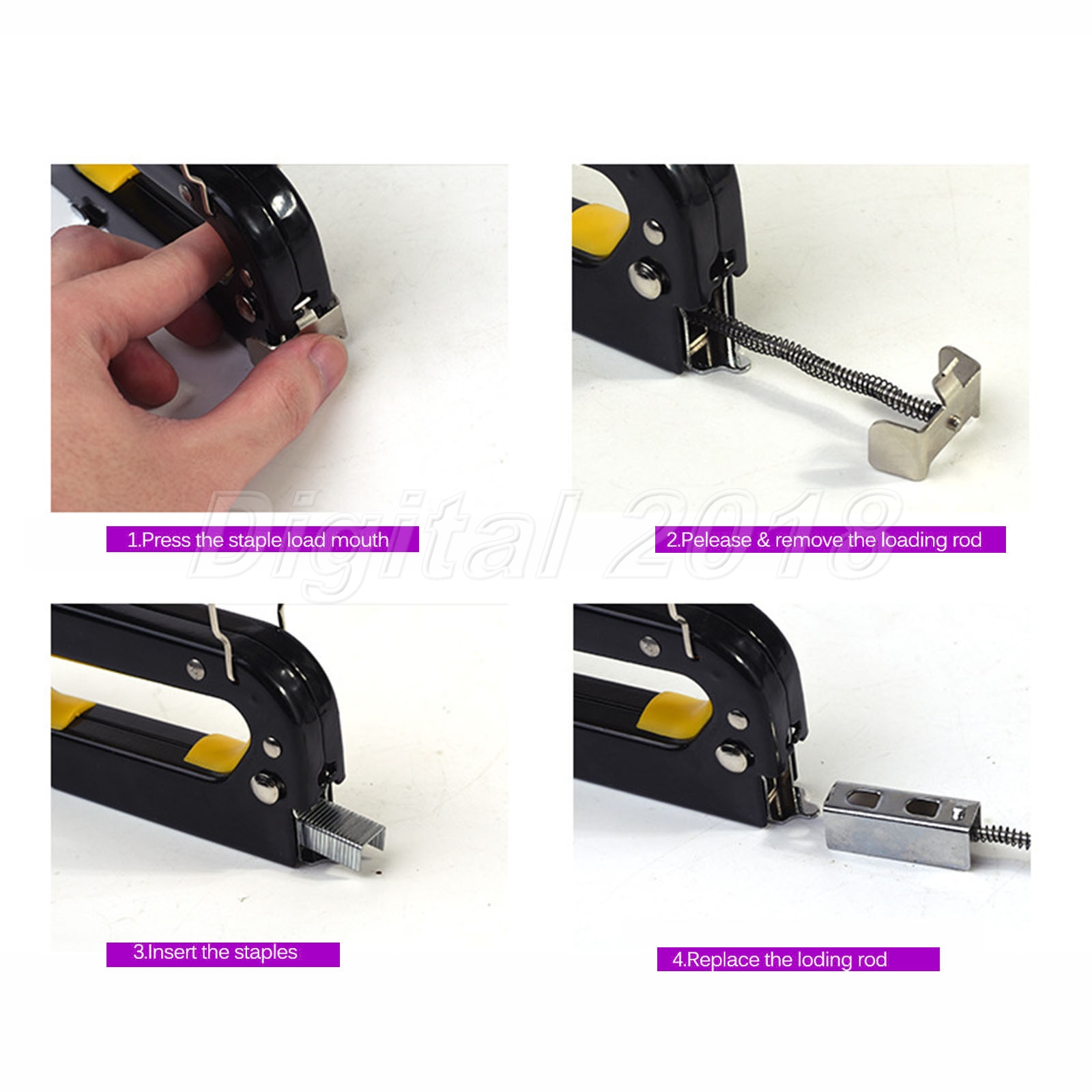 1.Press the staple load mouth

2.Pelease & remove the loading rod

Digital 2018

3.Insert the staples

4.Replace the loding rod