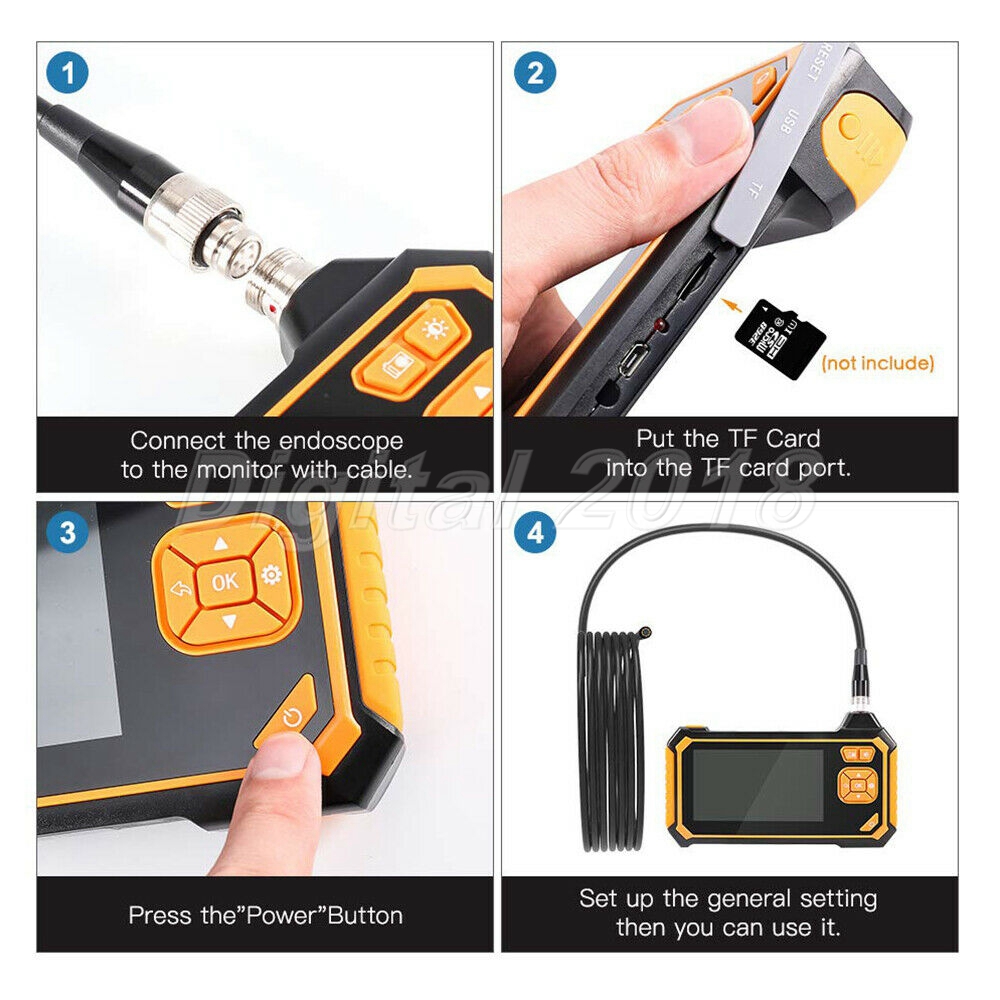 1

Connect the endoscope to the monitor with cable.

2

RESET

USB

TF

32GB

(not include)

Put the TF Card into the TF card port.

Digital 2018

3

OK

Press the"Power"Button

4

OK

Set up the general setting then you can use it.