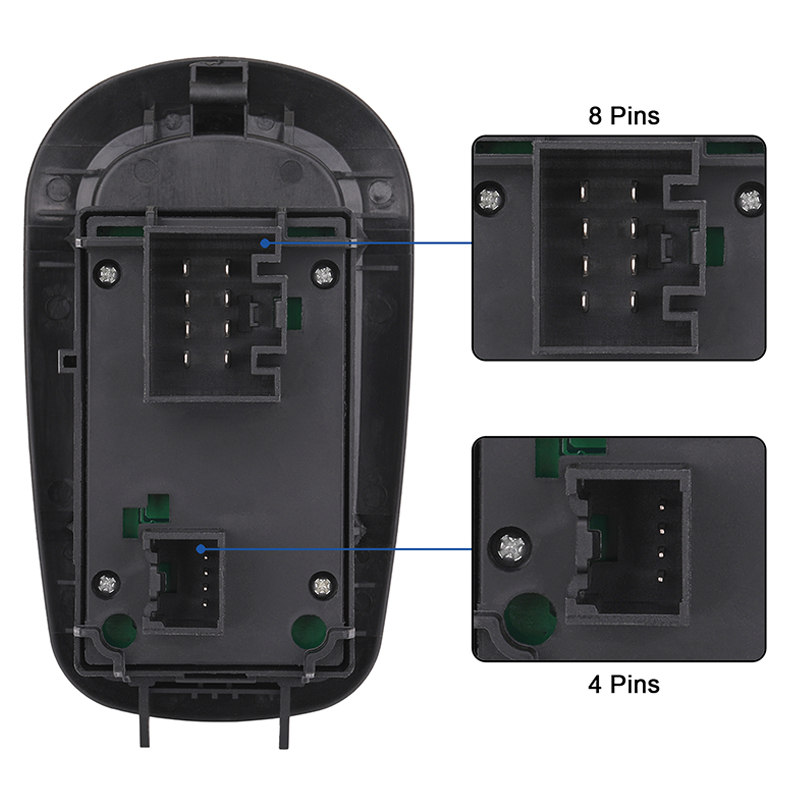 8 Pins

4 Pins