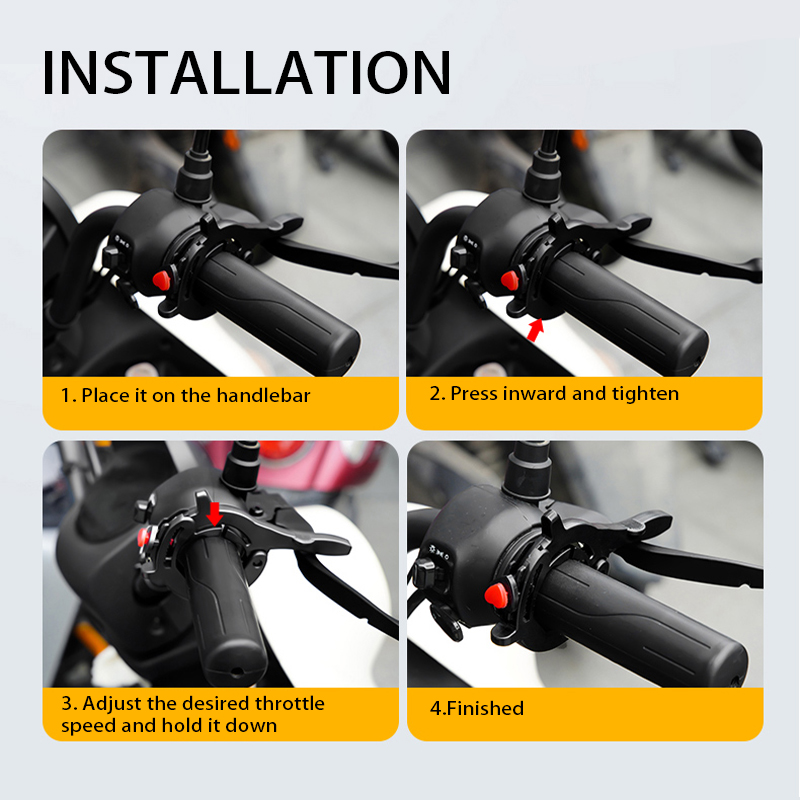 INSTALLATION

1. Place it on the handlebar

2. Press inward and tighten

3. Adjust the desired throttle speed and hold it down

4.Finished