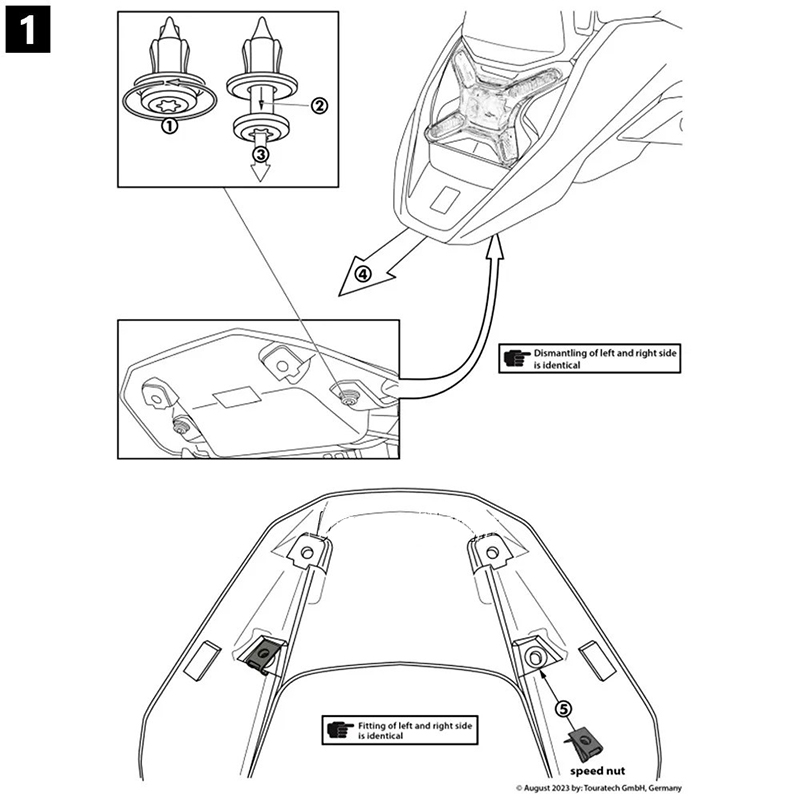 1

①
②
③
④

Dismantling of left and right side is identical

Fitting of left and right side is identical

⑤

speed nut

© August 2023 by: Touratech GmbH, Germany