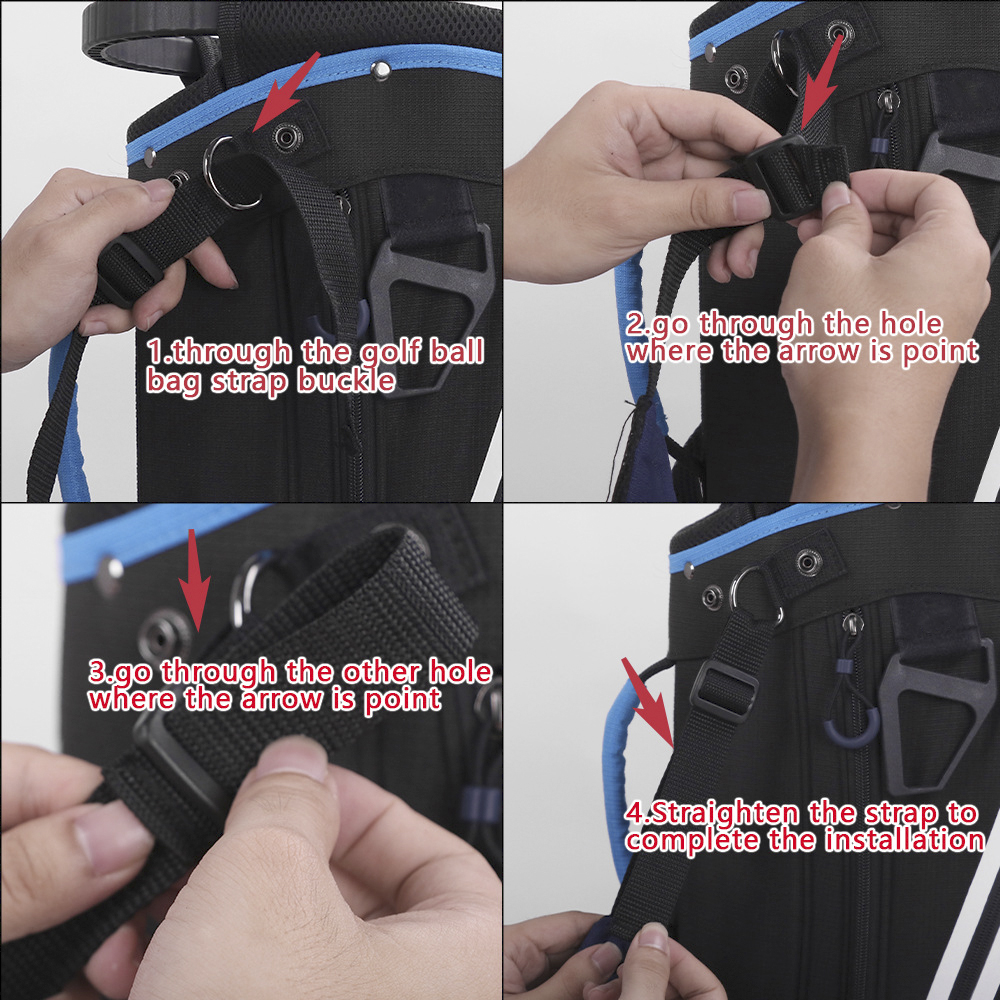 1.through the golf ball bag strap buckle

2.go through the hole where the arrow is point

3.go through the other hole where the arrow is point

4.Straighten the strap to complete the installation