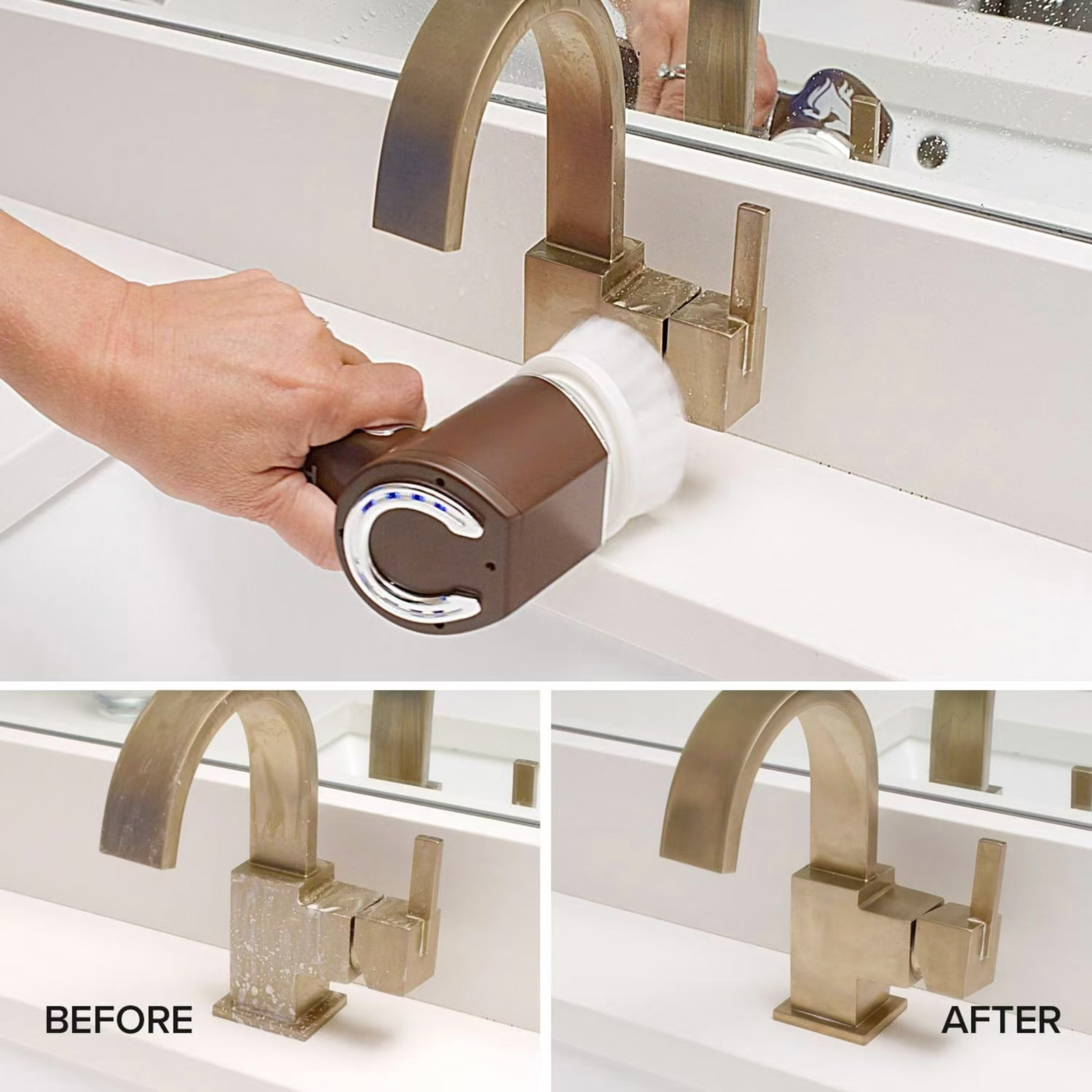 BEFORE

AFTER