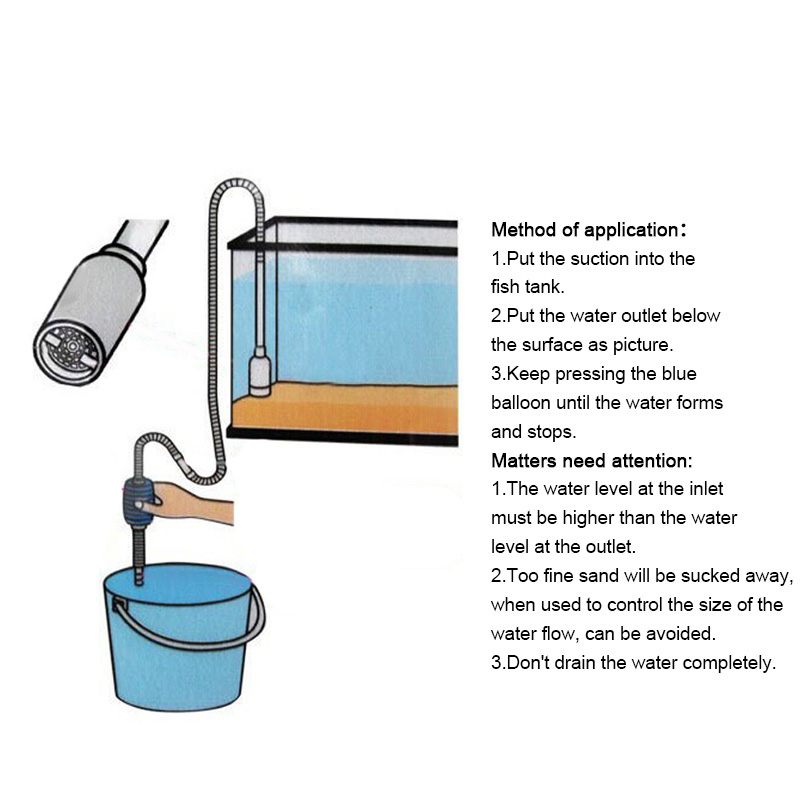 Method of application：
1.Put the suction into the fish tank.
2.Put the water outlet below the surface as picture.
3.Keep pressing the blue balloon until the water forms and stops.
Matters need attention:
1.The water level at the inlet must be higher than the water level at the outlet.
2.Too fine sand will be sucked away, when used to control the size of the water flow, can be avoided.
3.Don't drain the water completely.