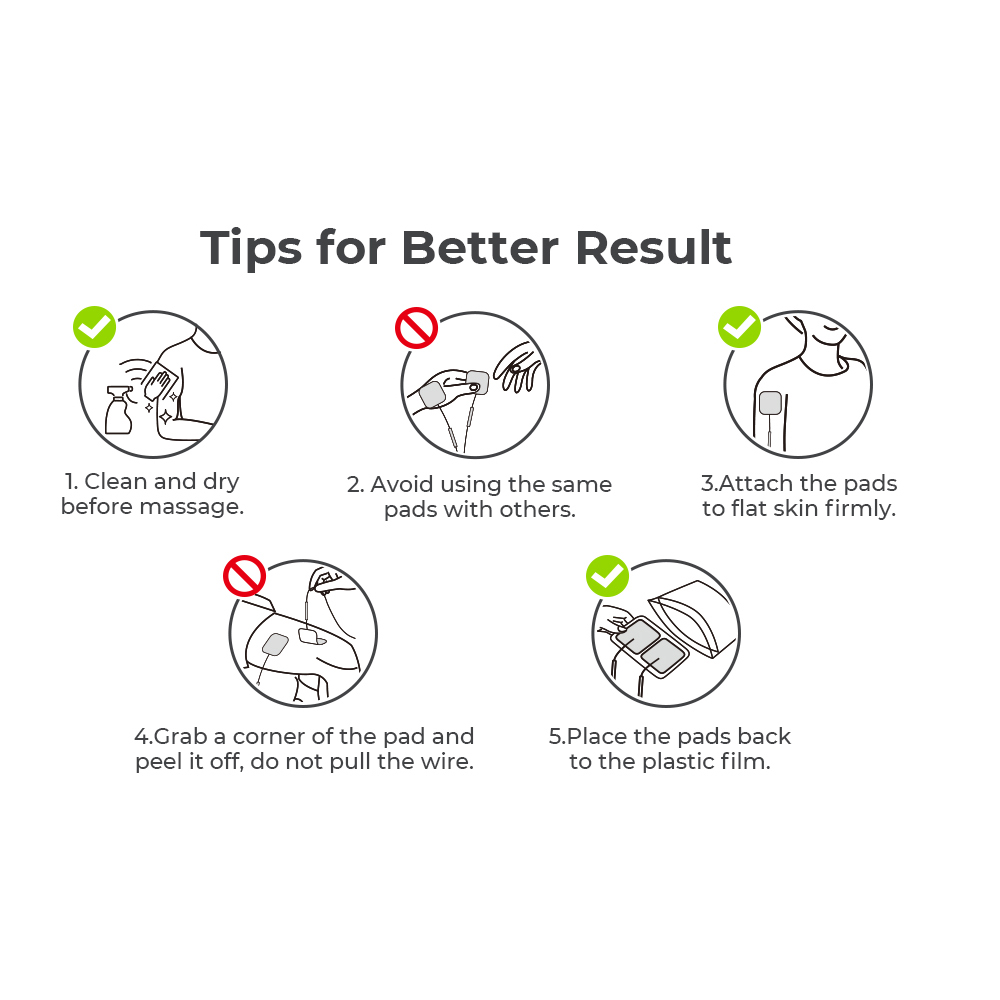 Tips for Better Result

1. Clean and dry before massage.

2. Avoid using the same pads with others.

3.Attach the pads to flat skin firmly.

4.Grab a corner of the pad and peel it off, do not pull the wire.

5.Place the pads back to the plastic film.