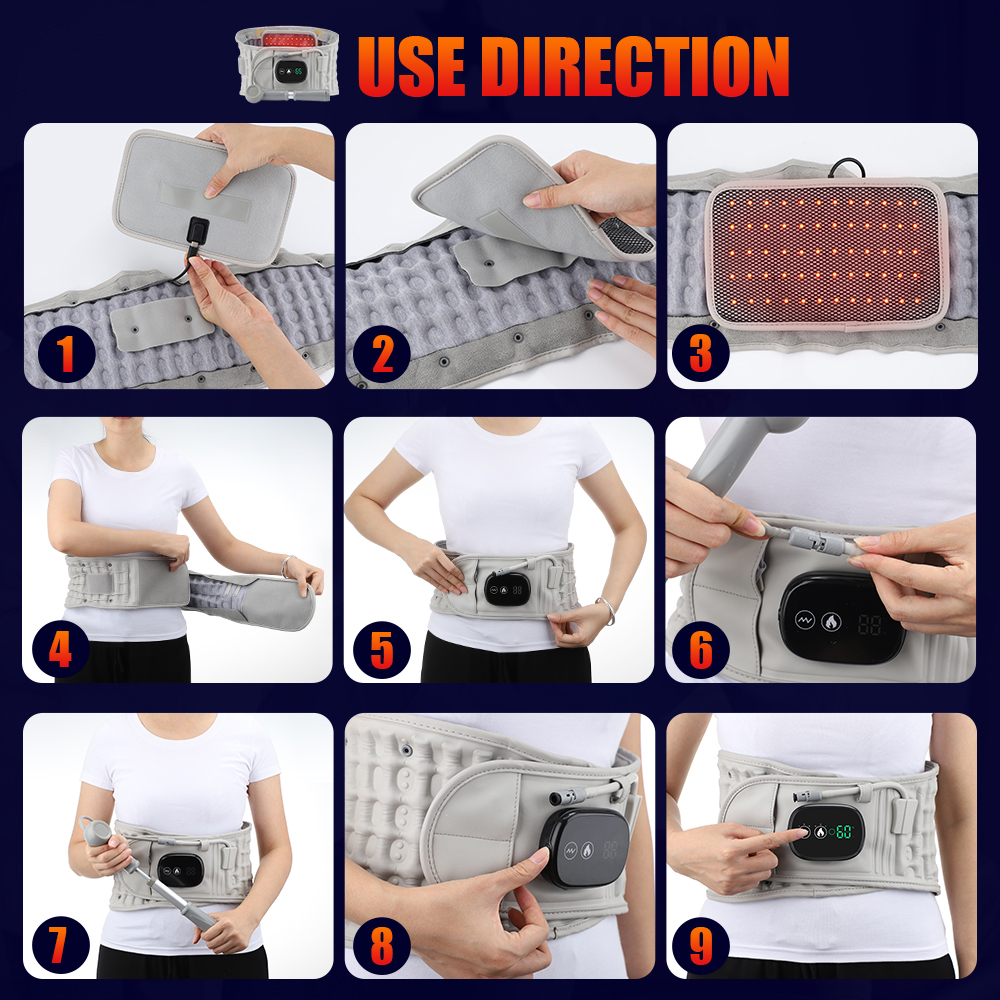 USE DIRECTION

1

2

3

4

5

6

7

8

9

60